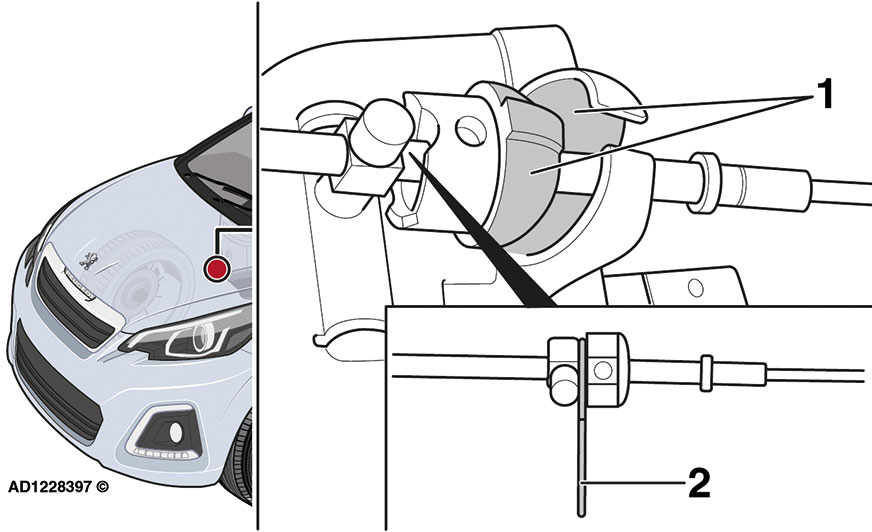 1

2

AD1228397 ©